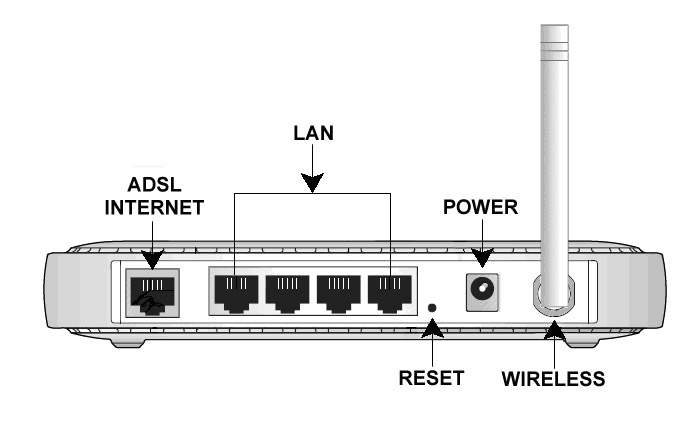 LAN

ADSL
INTERNET

POWER

RESET

WIRELESS